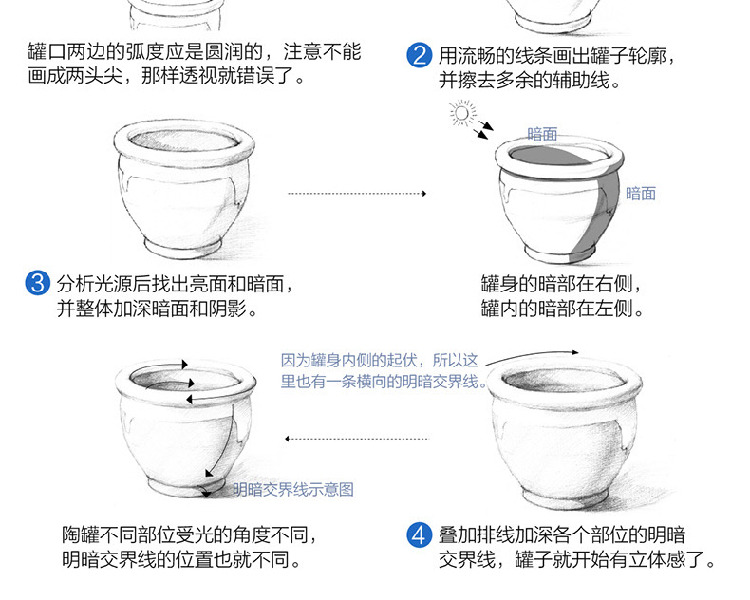 罐口两边的弧度应是圆润的，注意不能画成两头尖，那样透视就错误了。

2 用流畅的线条画出罐子轮廓，并擦去多余的辅助线。

暗面

暗面

3 分析光源后找出亮面和暗面，并整体加深暗面和阴影。

罐身的暗部在右侧，罐内的暗部在左侧。

因为罐身内侧的起伏，所以这里也有一条横向的明暗交界线。

明暗交界线示意图

陶罐不同部位受光的角度不同，明暗交界线的位置也就不同。

4 叠加排线加深各个部位的明暗交界线，罐子就开始有立体感了。