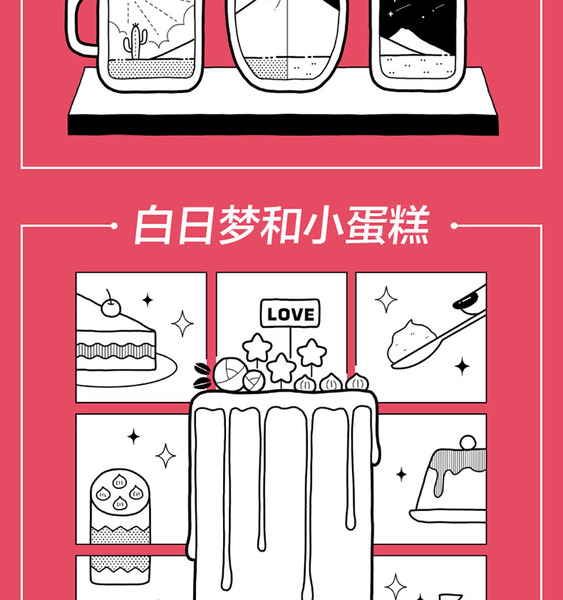 白日梦和小蛋糕

LOVE